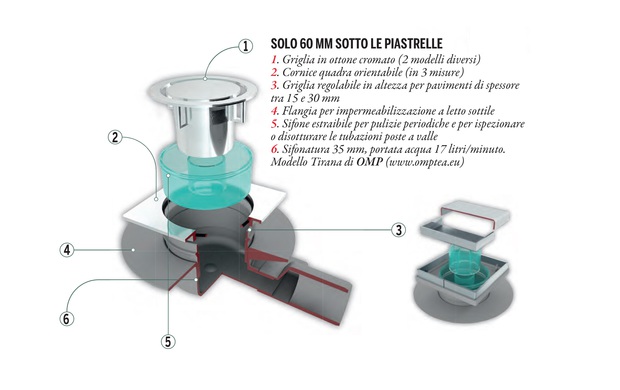 SOLO 60 MM SOTTO LE PIASTRELLE
1. Griglia in ottone cromato (2 modelli diversi)
2. Cornice quadra orientabile (in 3 misure)
3. Griglia regolabile in altezza per pavimenti di spessore tra 15 e 30 mm
4. Flangia per impermeabilizzazione a letto sottile
5. Sifone estraibile per pulizie periodiche e per ispezionare o disotturare le tubazioni poste a valle
6. Sifonatura 35 mm, portata acqua 17 litri/minuto.
Modello Tirana di OMP (www.omptea.eu)

1

2

3

4

6

5