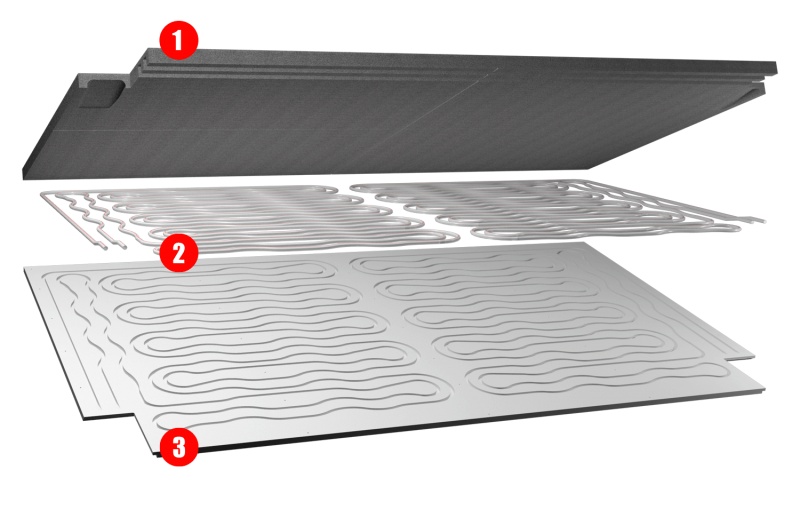 1
2
3